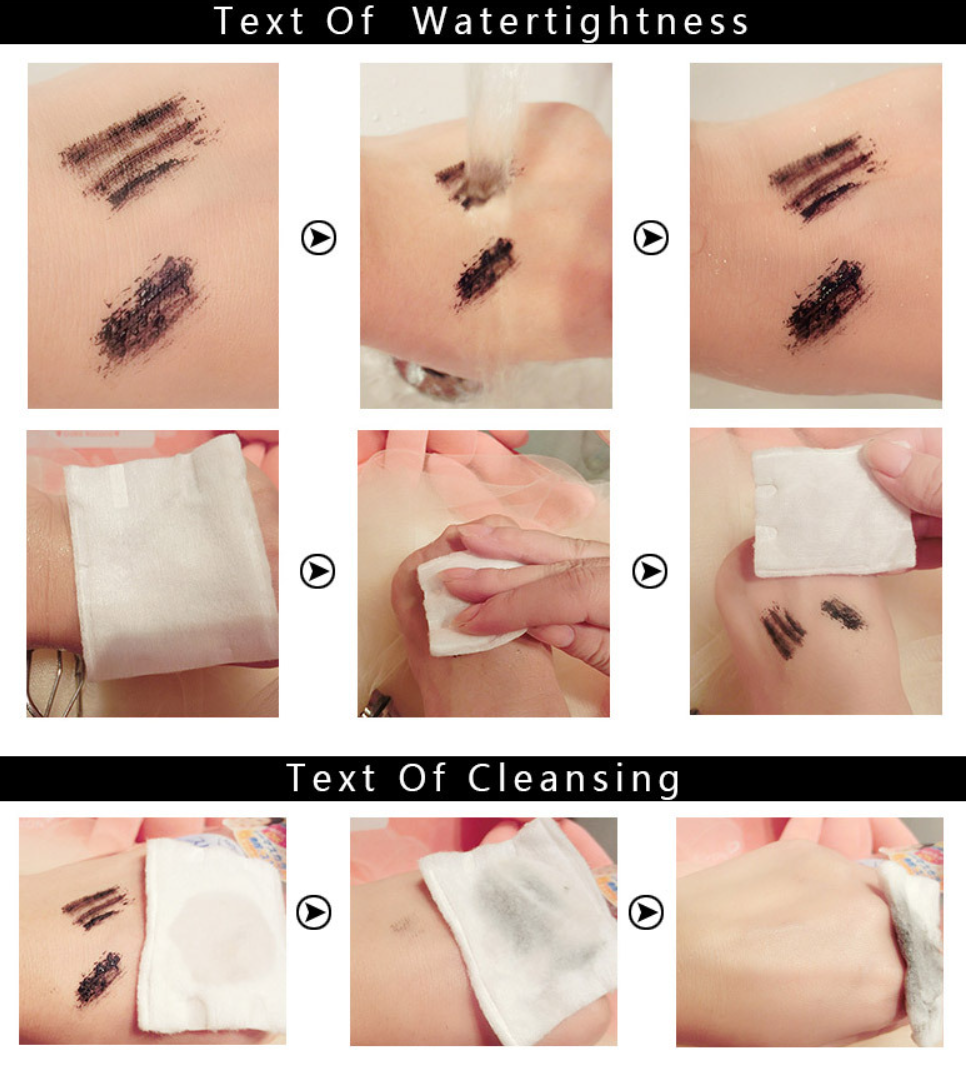 Text Of Watertightness

Text Of Cleansing