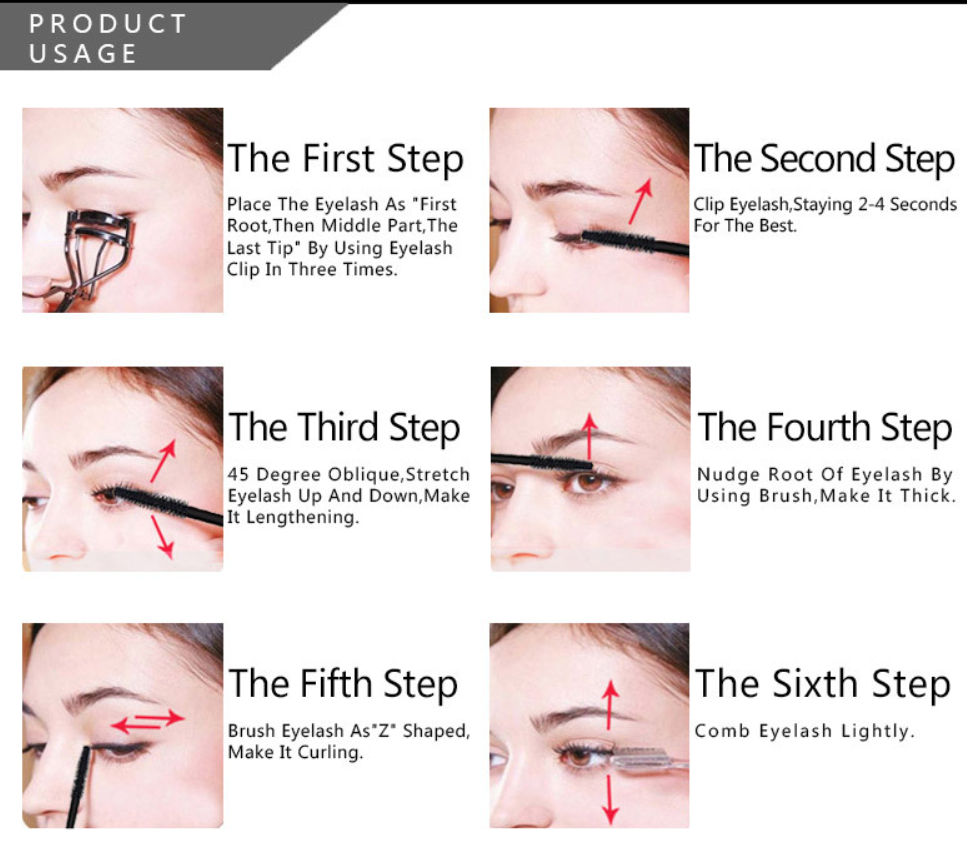 PRODUCT USAGE

The First Step

Place The Eyelash As "First Root,Then Middle Part,The Last Tip" By Using Eyelash Clip In Three Times.

The Second Step

Clip Eyelash,Staying 2-4 Seconds For The Best.

The Third Step

45 Degree Oblique,Stretch Eyelash Up And Down,Make It Lengthening.

The Fourth Step

Nudge Root Of Eyelash By Using Brush,Make It Thick.

The Fifth Step

Brush Eyelash As"Z" Shaped, Make It Curling.

The Sixth Step

Comb Eyelash Lightly.